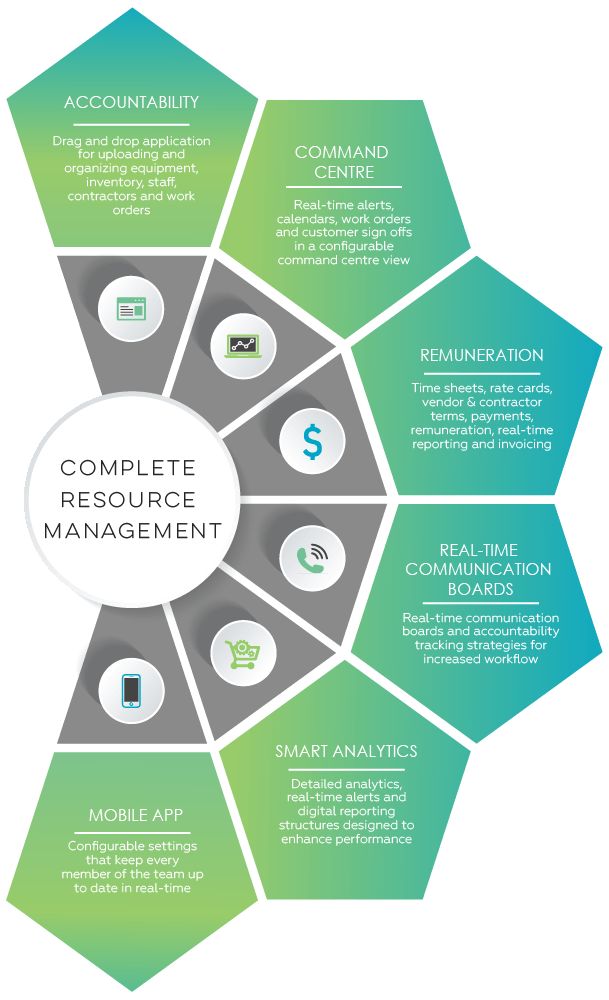 ACCOUNTABILITY

Drag and drop application for uploading and organizing equipment, inventory, staff, contractors and work orders

COMMAND CENTRE

Real-time alerts, calendars, work orders and customer sign offs in a configurable command centre view

REMUNERATION

Time sheets, rate cards, vendor & contractor terms, payments, remuneration, real-time reporting and invoicing

COMPLETE RESOURCE MANAGEMENT

REAL-TIME COMMUNICATION BOARDS

Real-time communication boards and accountability tracking strategies for increased workflow

SMART ANALYTICS

Detailed analytics, real-time alerts and digital reporting structures designed to enhance performance

MOBILE APP

Configurable settings that keep every member of the team up to date in real-time