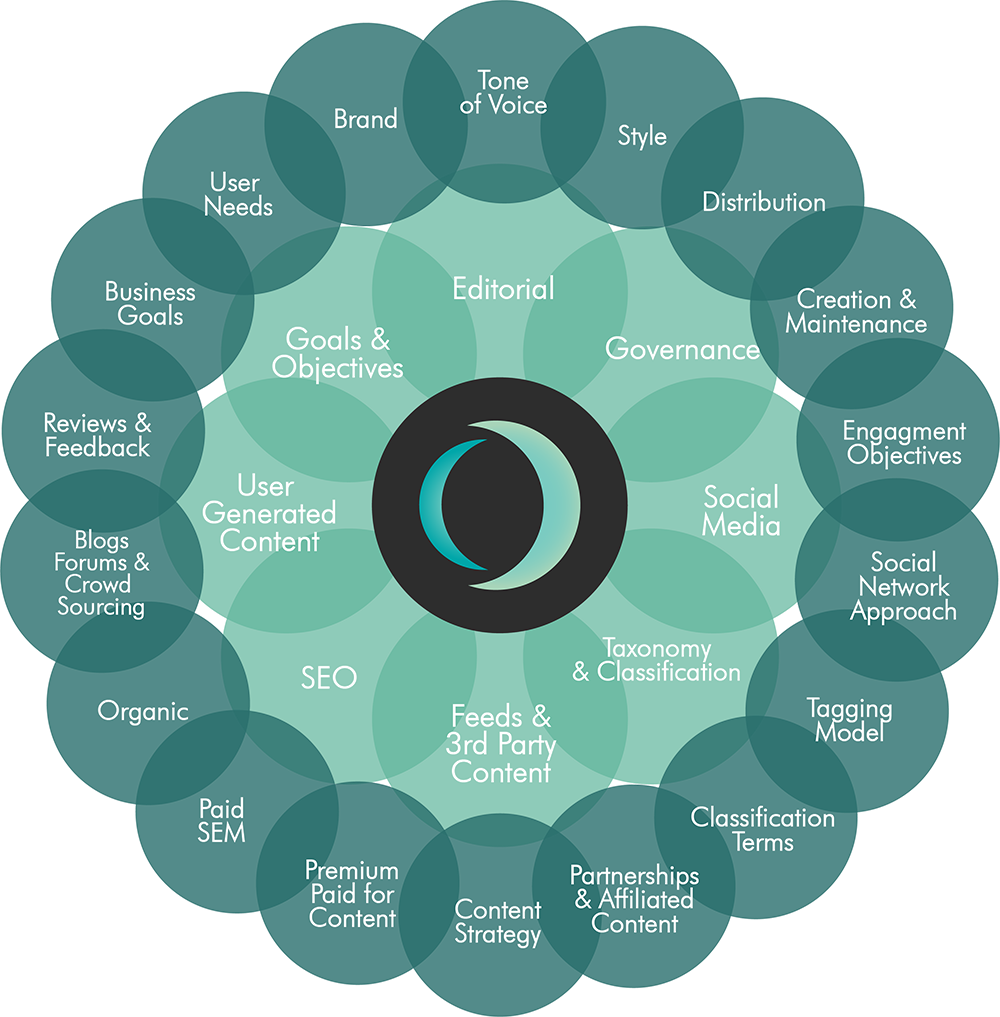 Tone of Voice

Style

Distribution

Creation & Maintenance

Engagment Objectives

Social Network Approach

Tagging Model

Classification Terms

Partnerships & Affiliated Content

Content Strategy

Premium Paid for Content

Paid SEM

Organic

Blogs Forums & Crowd Sourcing

Reviews & Feedback

Business Goals

User Needs

Brand

Editorial

Governance

Social Media

Taxonomy & Classification

Feeds & 3rd Party Content

SEO

User Generated Content

Goals & Objectives