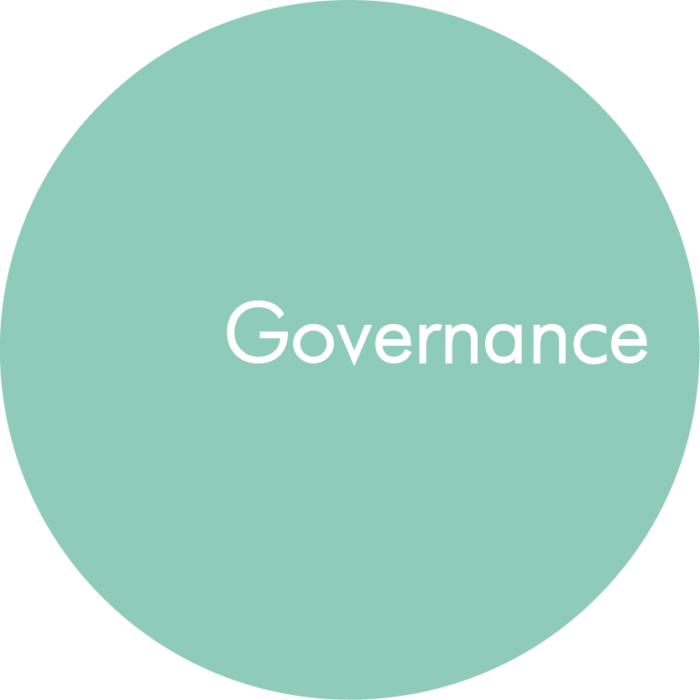 Governance