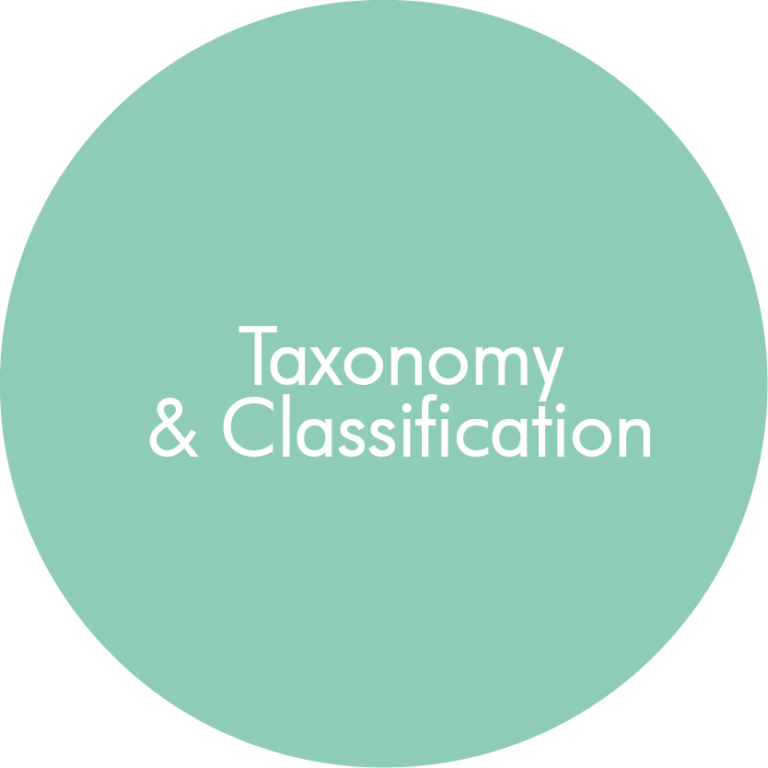 Taxonomy
& Classification