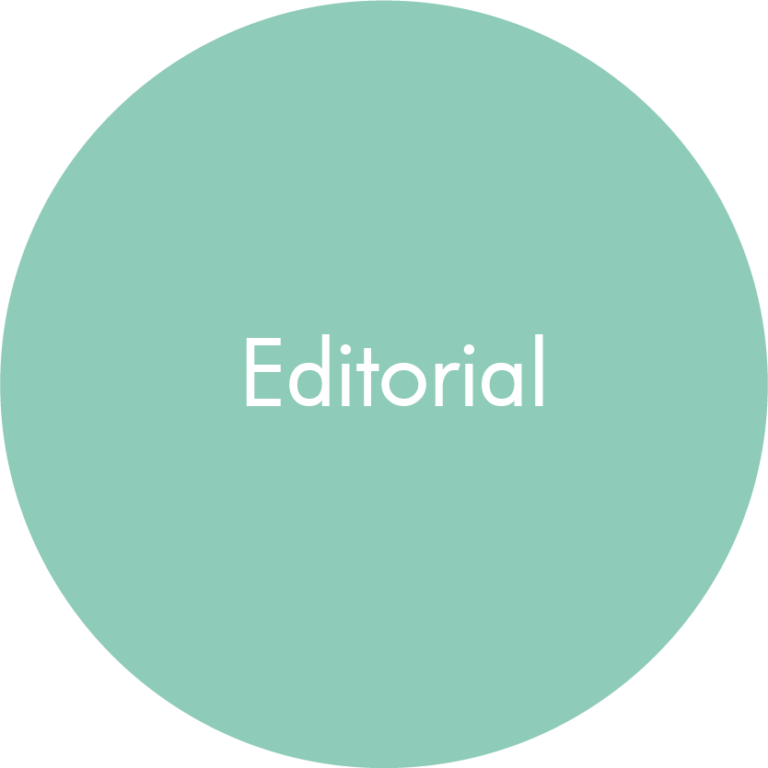 Editorial