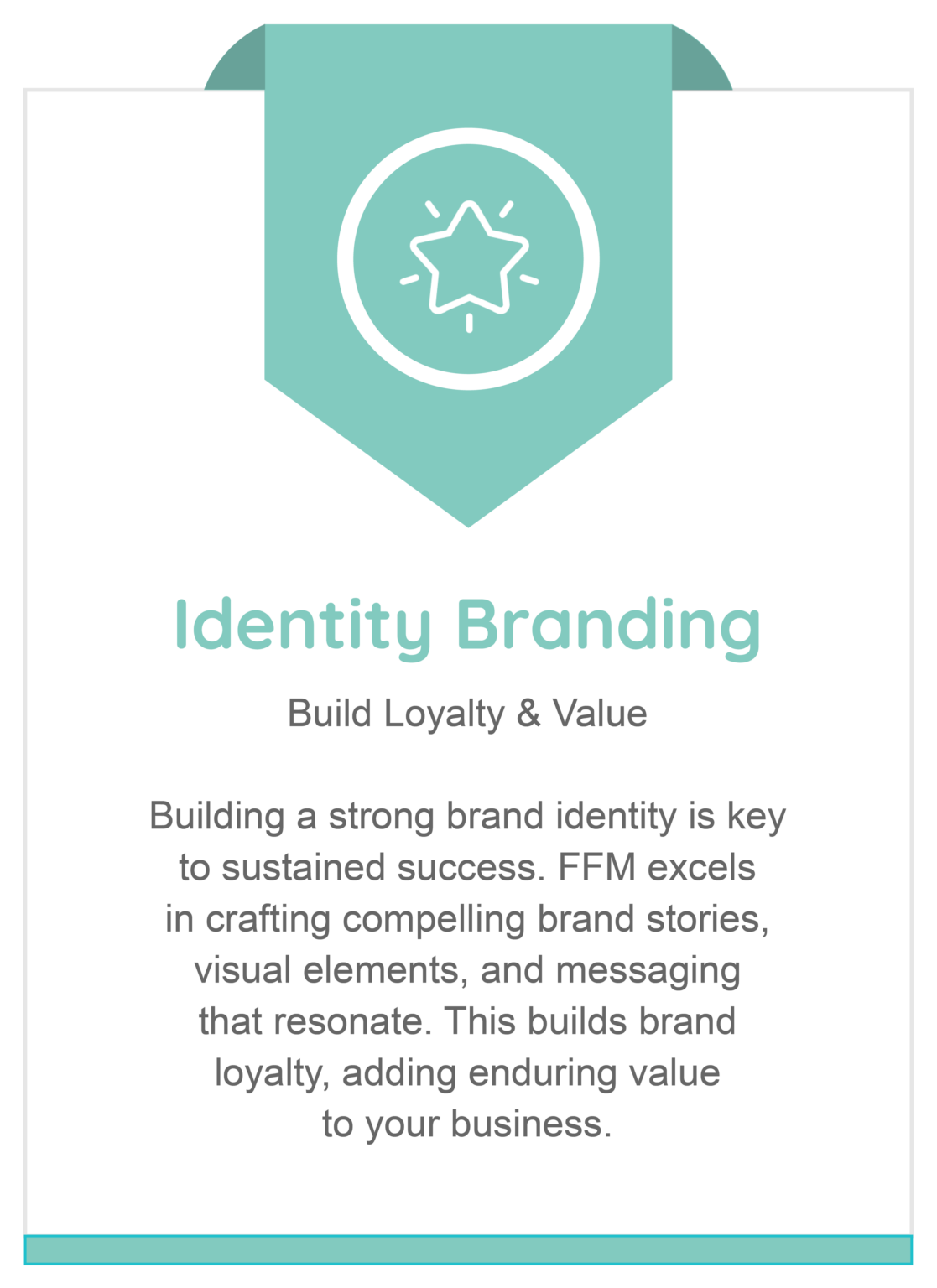 Identity Branding

Build Loyalty & Value

Building a strong brand identity is key to sustained success. FFM excels in crafting compelling brand stories, visual elements, and messaging that resonate. This builds brand loyalty, adding enduring value to your business.