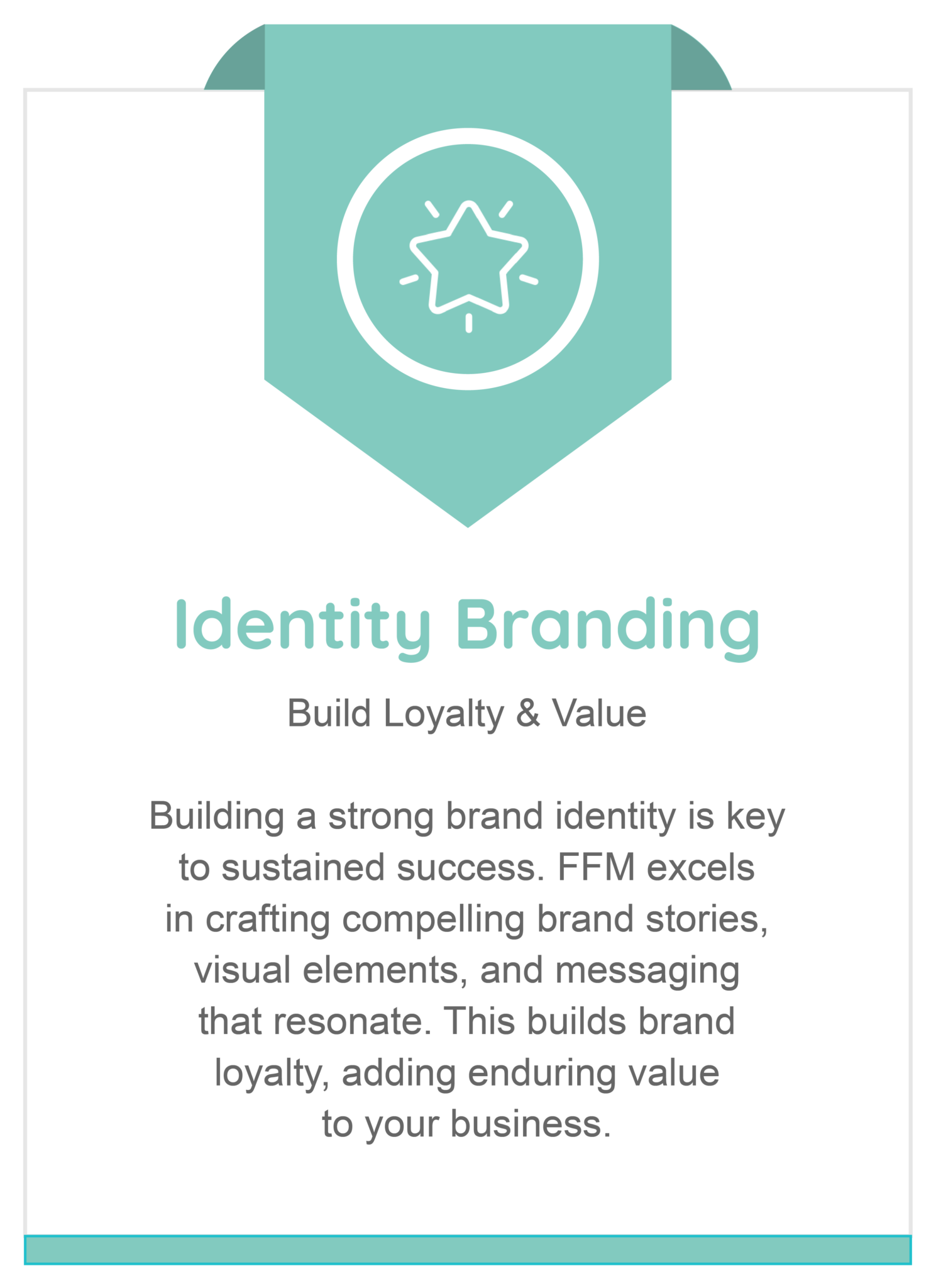 Identity Branding

Build Loyalty & Value

Building a strong brand identity is key to sustained success. FFM excels in crafting compelling brand stories, visual elements, and messaging that resonate. This builds brand loyalty, adding enduring value to your business.