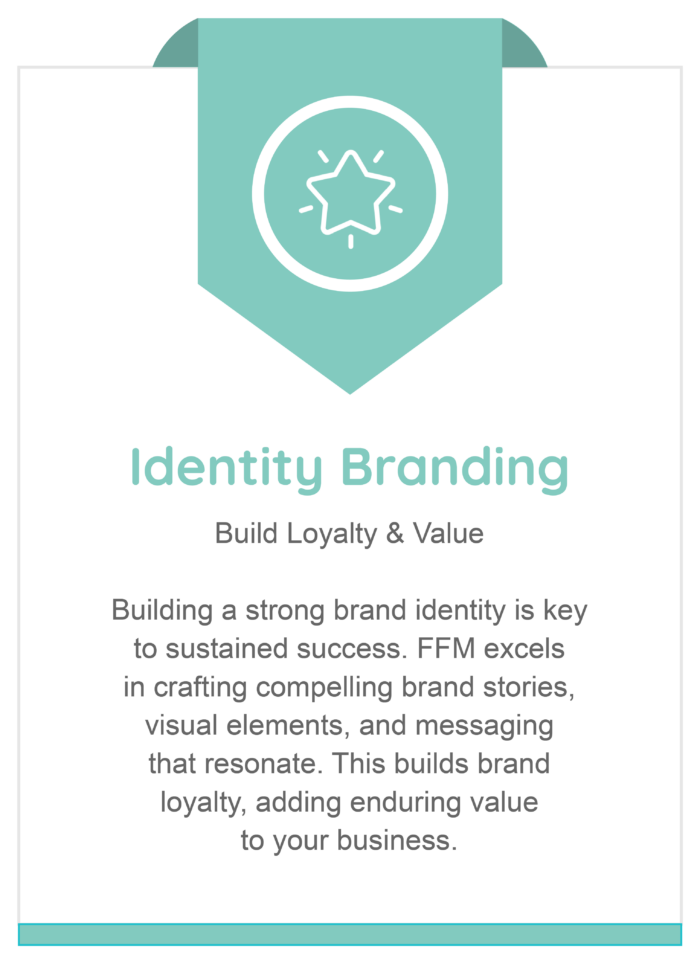 Identity Branding

Build Loyalty & Value

Building a strong brand identity is key to sustained success. FFM excels in crafting compelling brand stories, visual elements, and messaging that resonate. This builds brand loyalty, adding enduring value to your business.