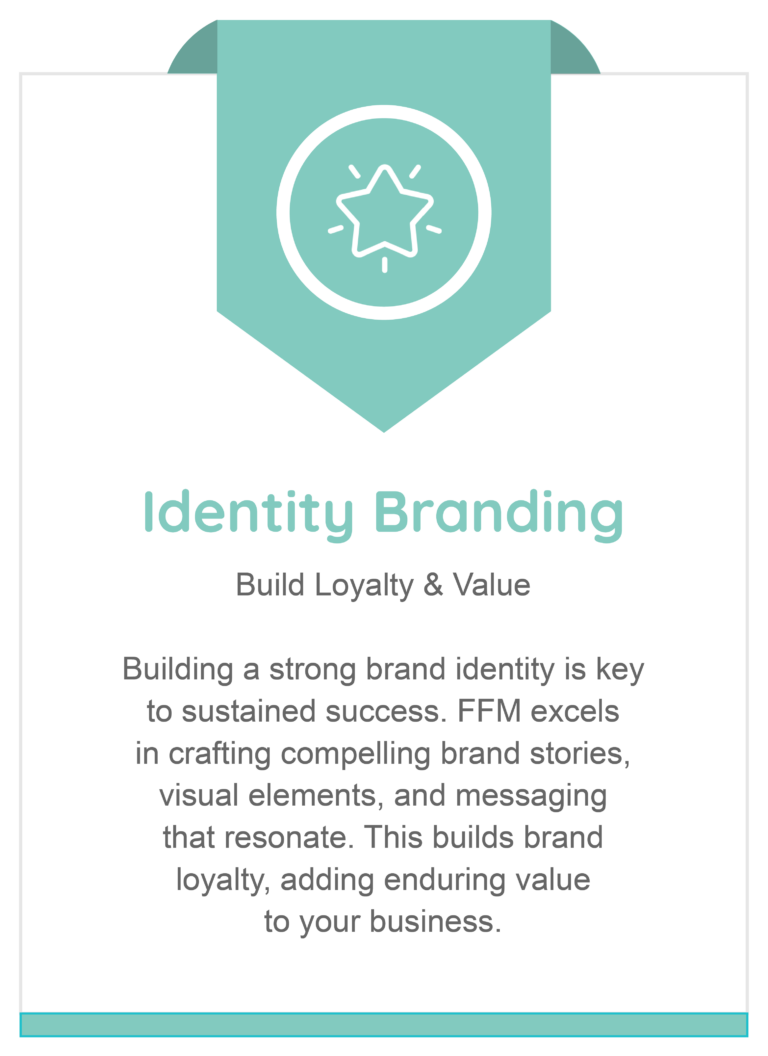 Identity Branding

Build Loyalty & Value

Building a strong brand identity is key to sustained success. FFM excels in crafting compelling brand stories, visual elements, and messaging that resonate. This builds brand loyalty, adding enduring value to your business.