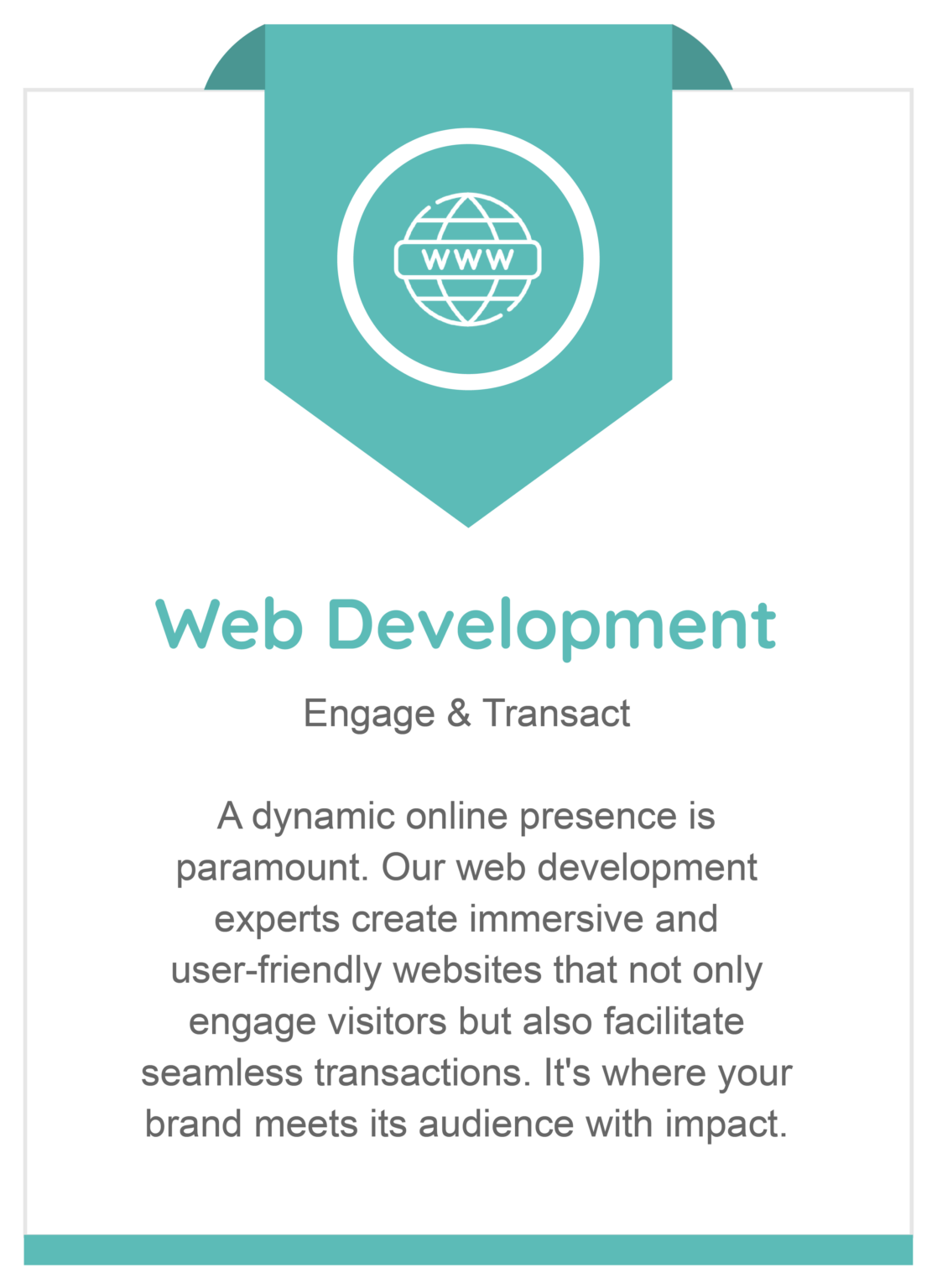 WWW

Web Development

Engage & Transact

A dynamic online presence is paramount. Our web development experts create immersive and user-friendly websites that not only engage visitors but also facilitate seamless transactions. It's where your brand meets its audience with impact.