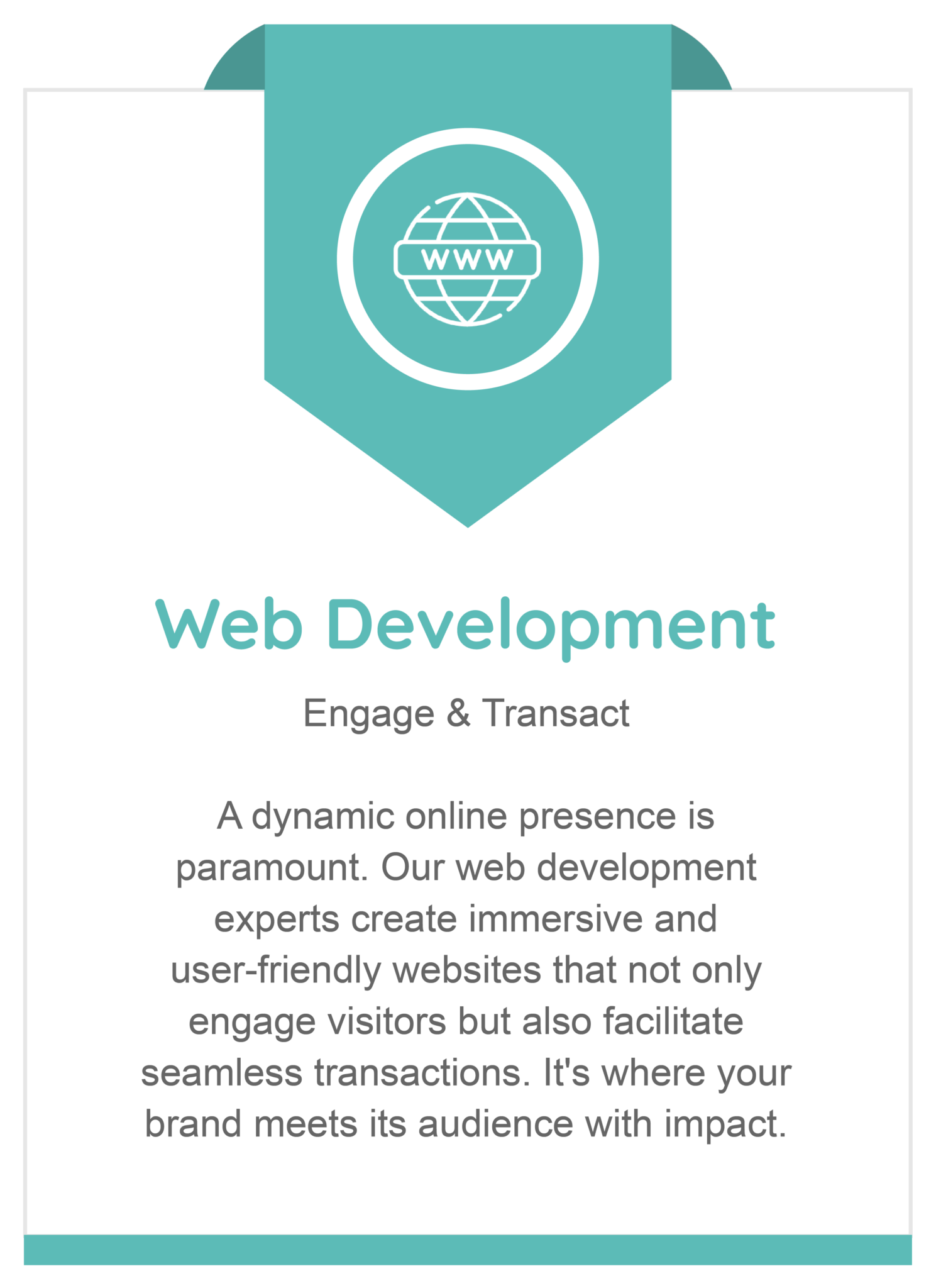 WWW

Web Development

Engage & Transact

A dynamic online presence is paramount. Our web development experts create immersive and user-friendly websites that not only engage visitors but also facilitate seamless transactions. It's where your brand meets its audience with impact.