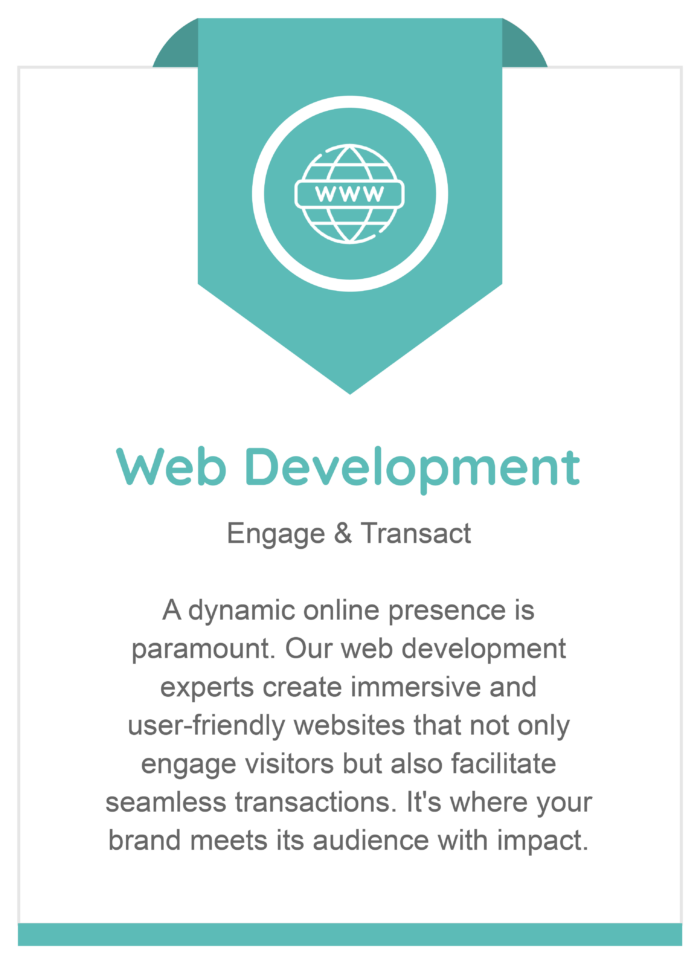 WWW

Web Development

Engage & Transact

A dynamic online presence is paramount. Our web development experts create immersive and user-friendly websites that not only engage visitors but also facilitate seamless transactions. It's where your brand meets its audience with impact.