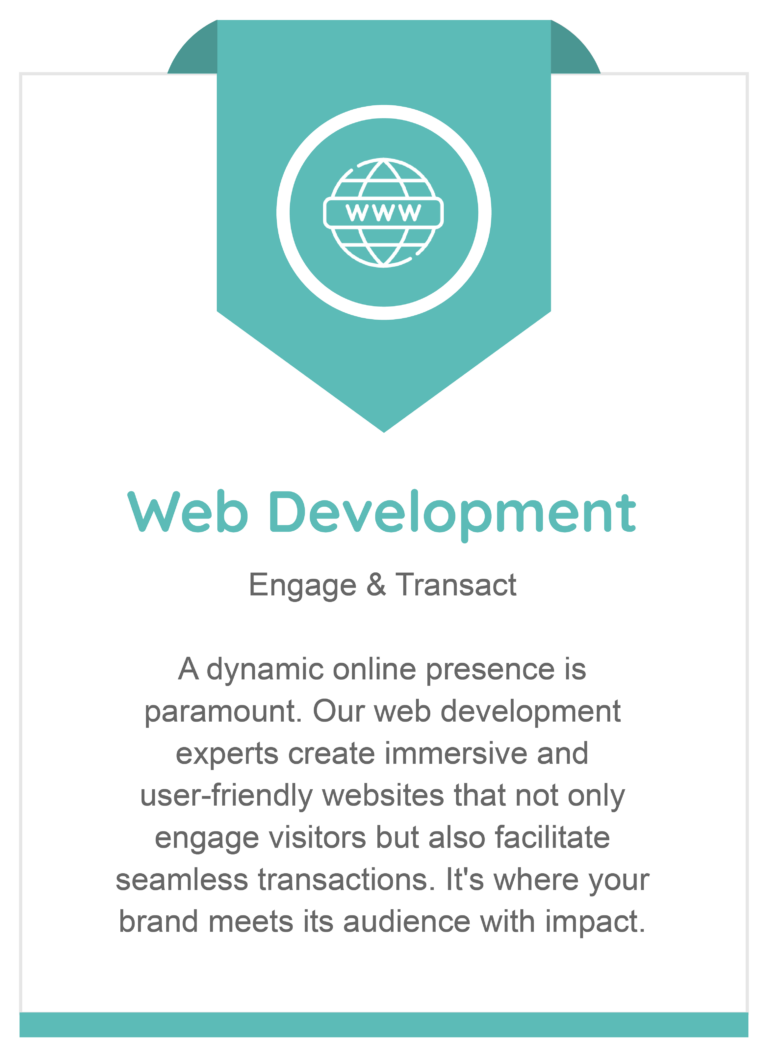 WWW

Web Development

Engage & Transact

A dynamic online presence is paramount. Our web development experts create immersive and user-friendly websites that not only engage visitors but also facilitate seamless transactions. It's where your brand meets its audience with impact.