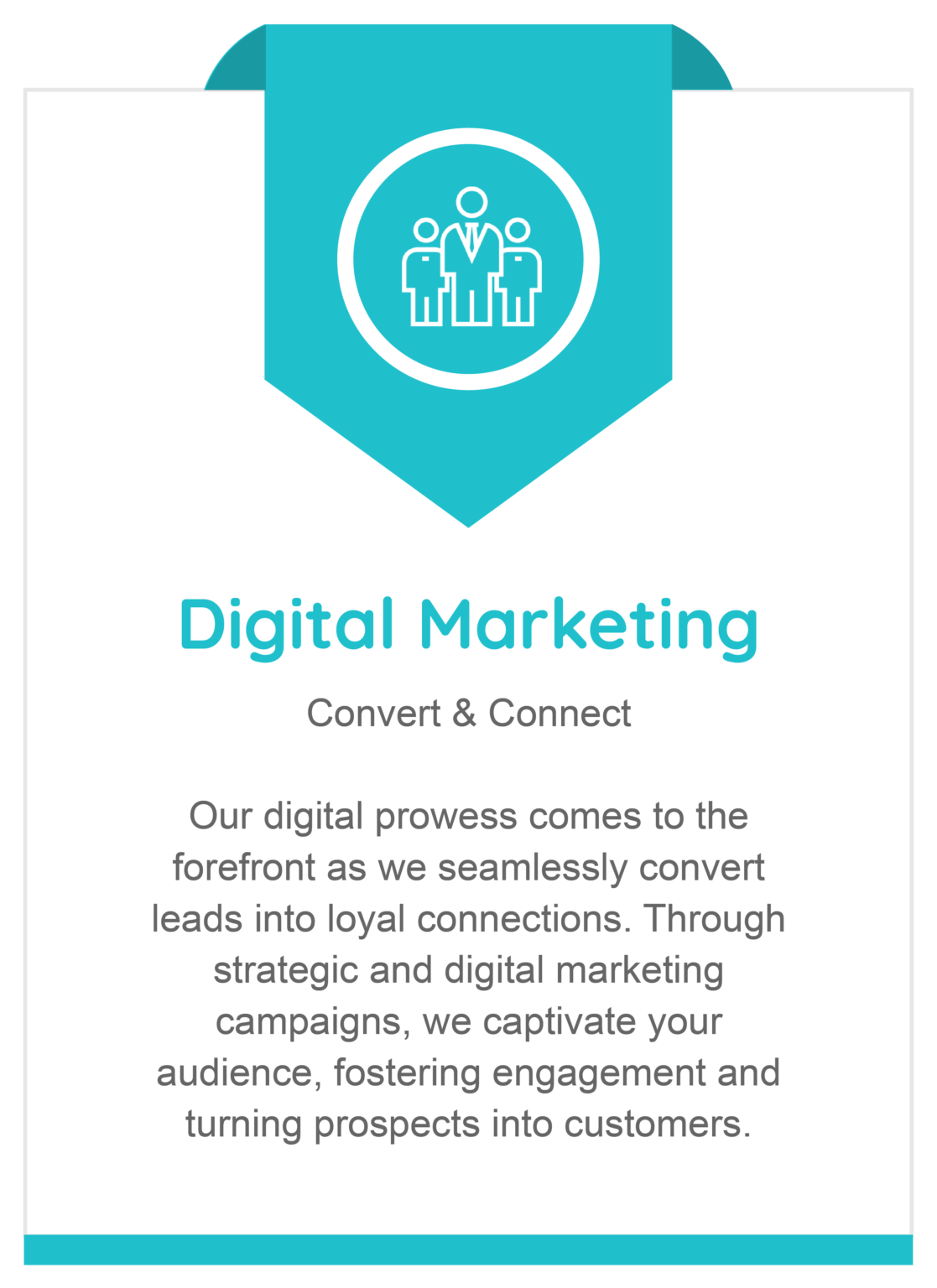 Digital Marketing

Convert & Connect

Our digital prowess comes to the forefront as we seamlessly convert leads into loyal connections. Through strategic and digital marketing campaigns, we captivate your audience, fostering engagement and turning prospects into customers.