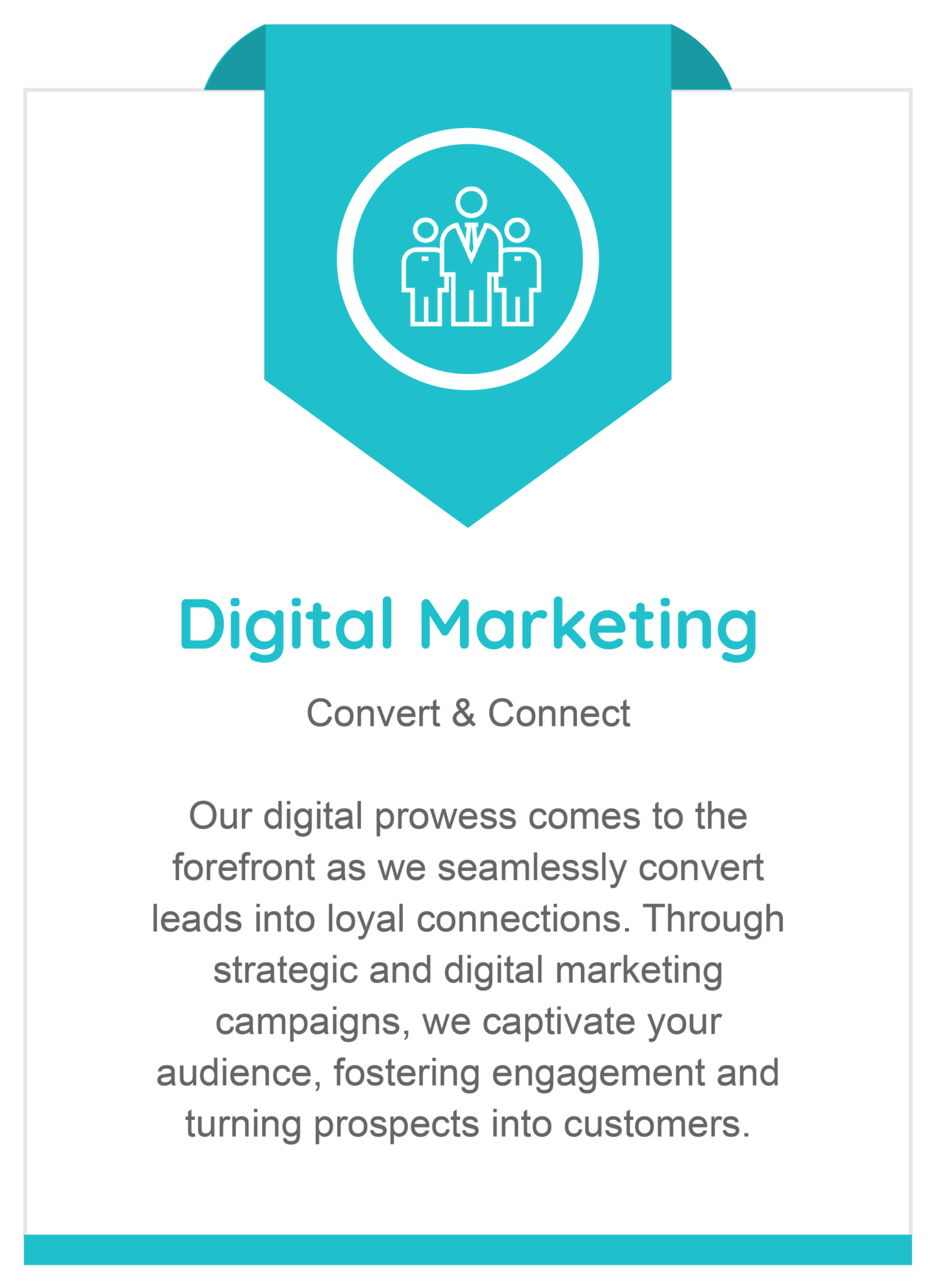 Digital Marketing

Convert & Connect

Our digital prowess comes to the forefront as we seamlessly convert leads into loyal connections. Through strategic and digital marketing campaigns, we captivate your audience, fostering engagement and turning prospects into customers.