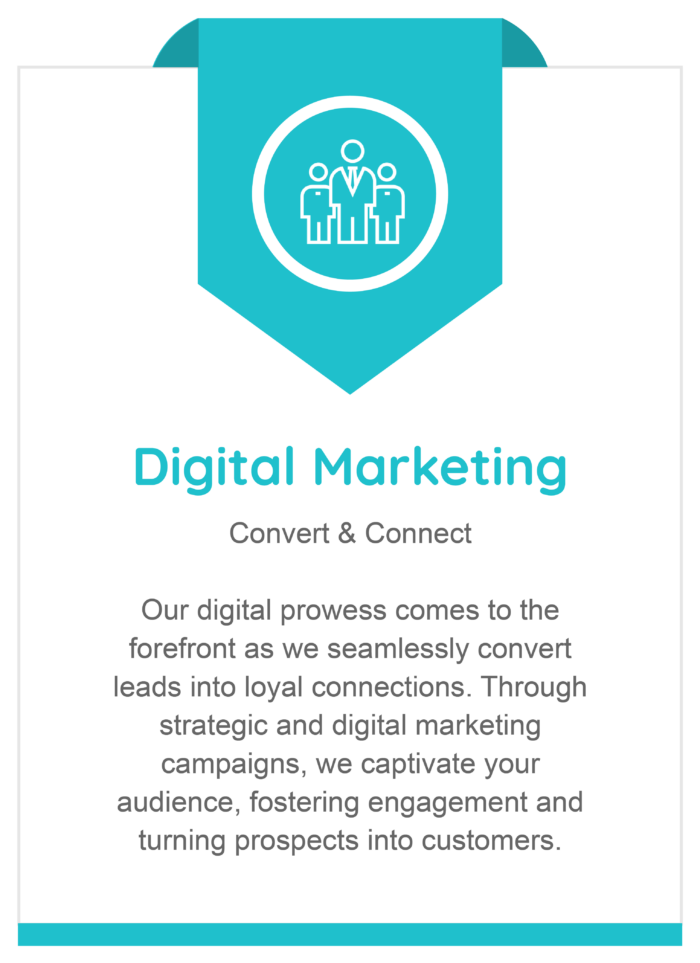 Digital Marketing

Convert & Connect

Our digital prowess comes to the forefront as we seamlessly convert leads into loyal connections. Through strategic and digital marketing campaigns, we captivate your audience, fostering engagement and turning prospects into customers.