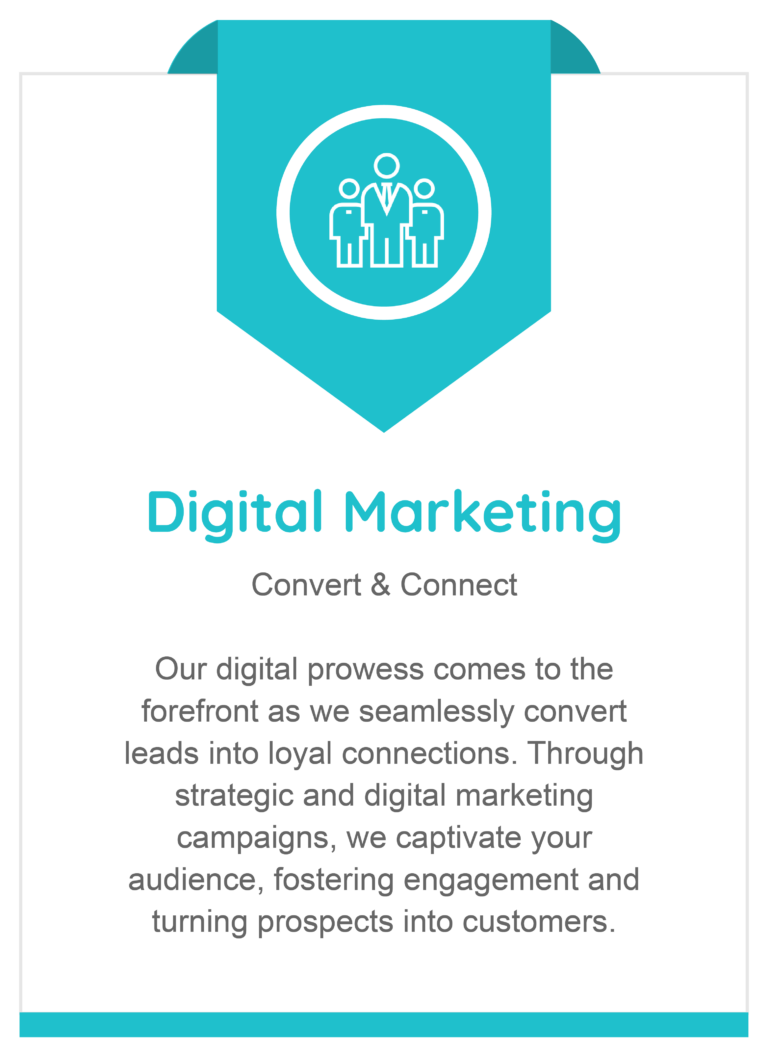 Digital Marketing

Convert & Connect

Our digital prowess comes to the forefront as we seamlessly convert leads into loyal connections. Through strategic and digital marketing campaigns, we captivate your audience, fostering engagement and turning prospects into customers.