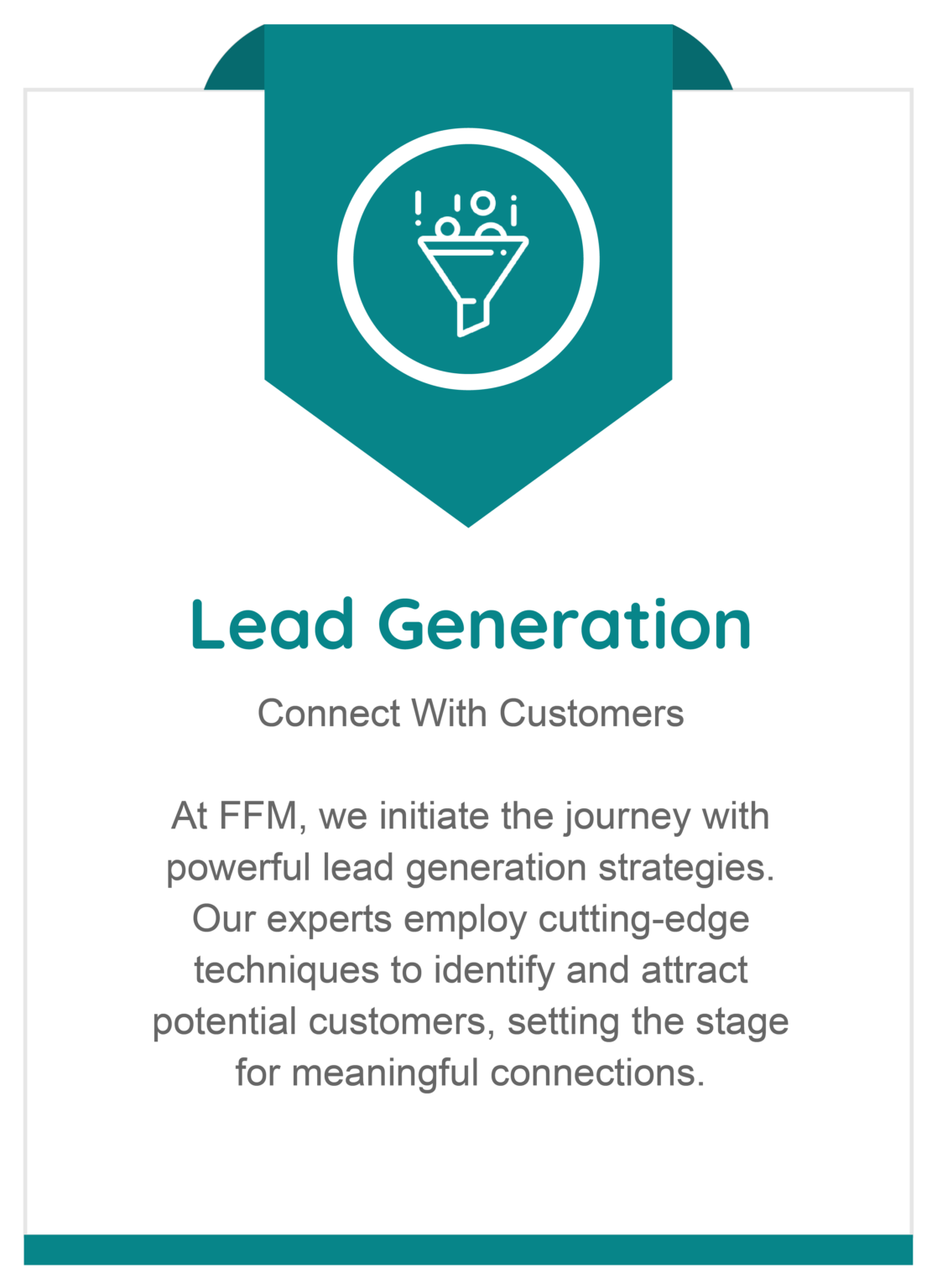 Lead Generation

Connect With Customers

At FFM, we initiate the journey with powerful lead generation strategies. Our experts employ cutting-edge techniques to identify and attract potential customers, setting the stage for meaningful connections.