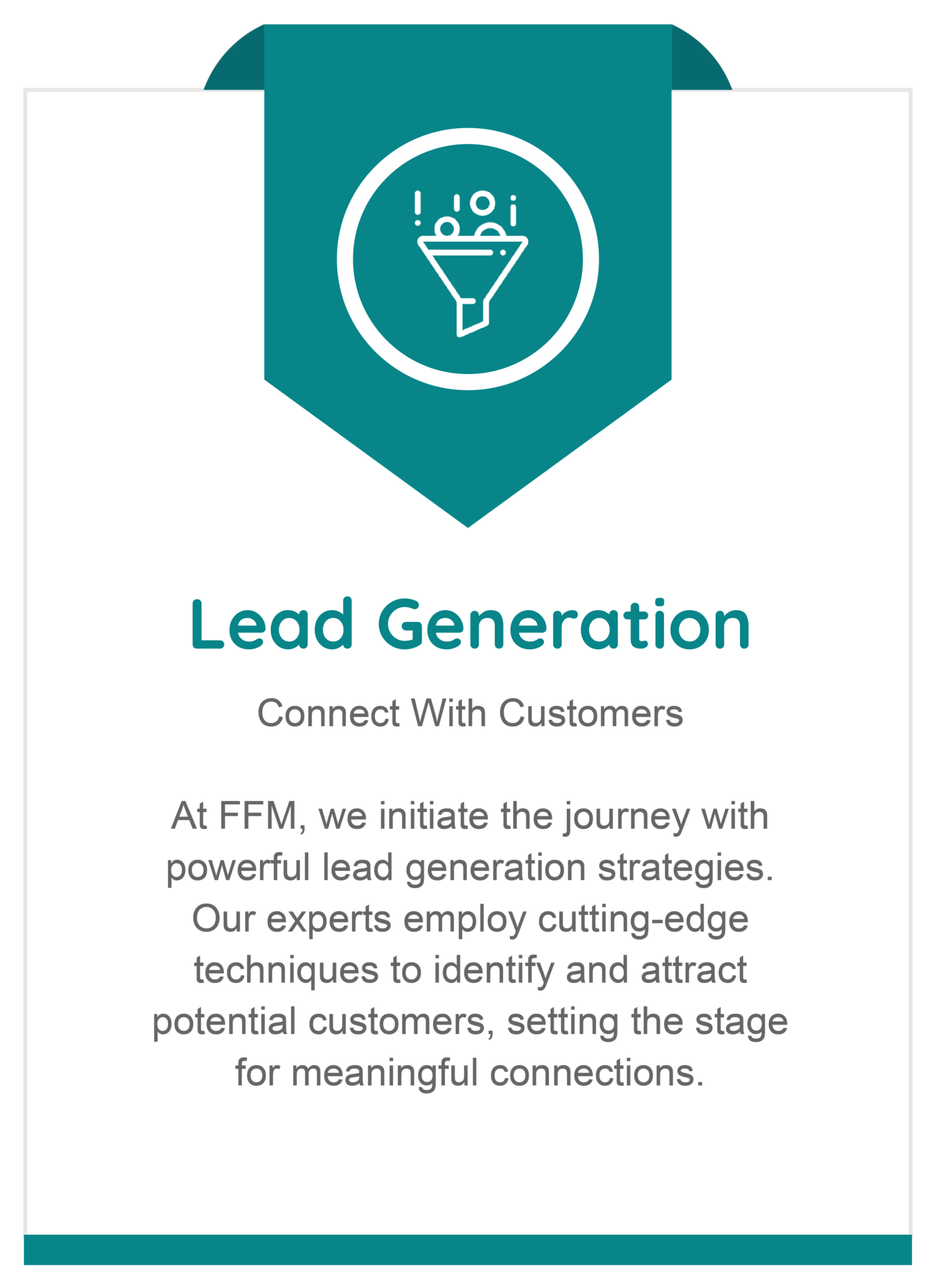 Lead Generation

Connect With Customers

At FFM, we initiate the journey with powerful lead generation strategies. Our experts employ cutting-edge techniques to identify and attract potential customers, setting the stage for meaningful connections.