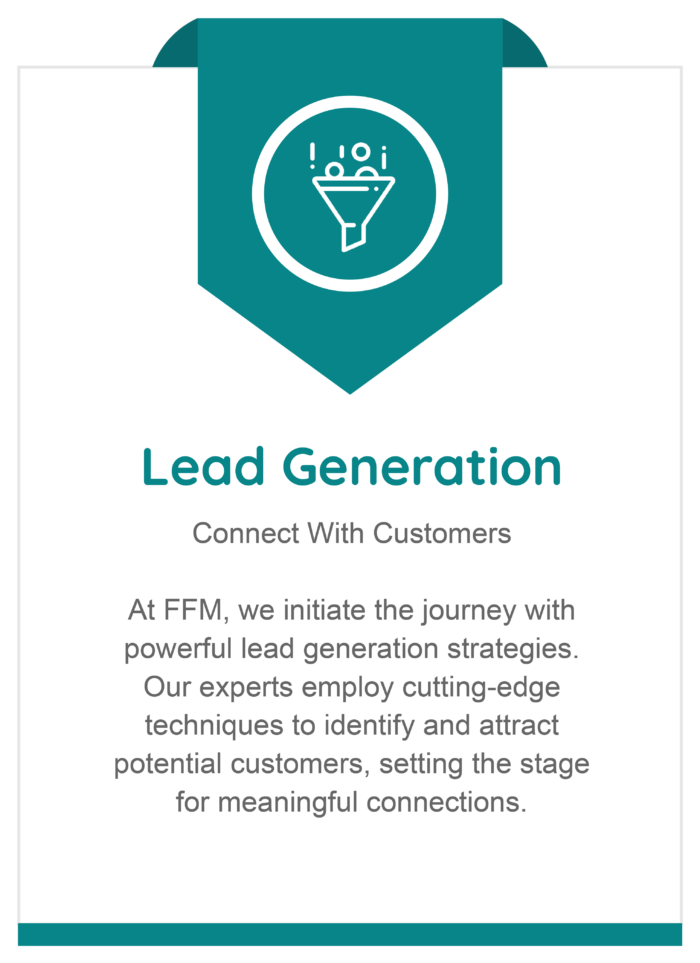 Lead Generation

Connect With Customers

At FFM, we initiate the journey with powerful lead generation strategies. Our experts employ cutting-edge techniques to identify and attract potential customers, setting the stage for meaningful connections.