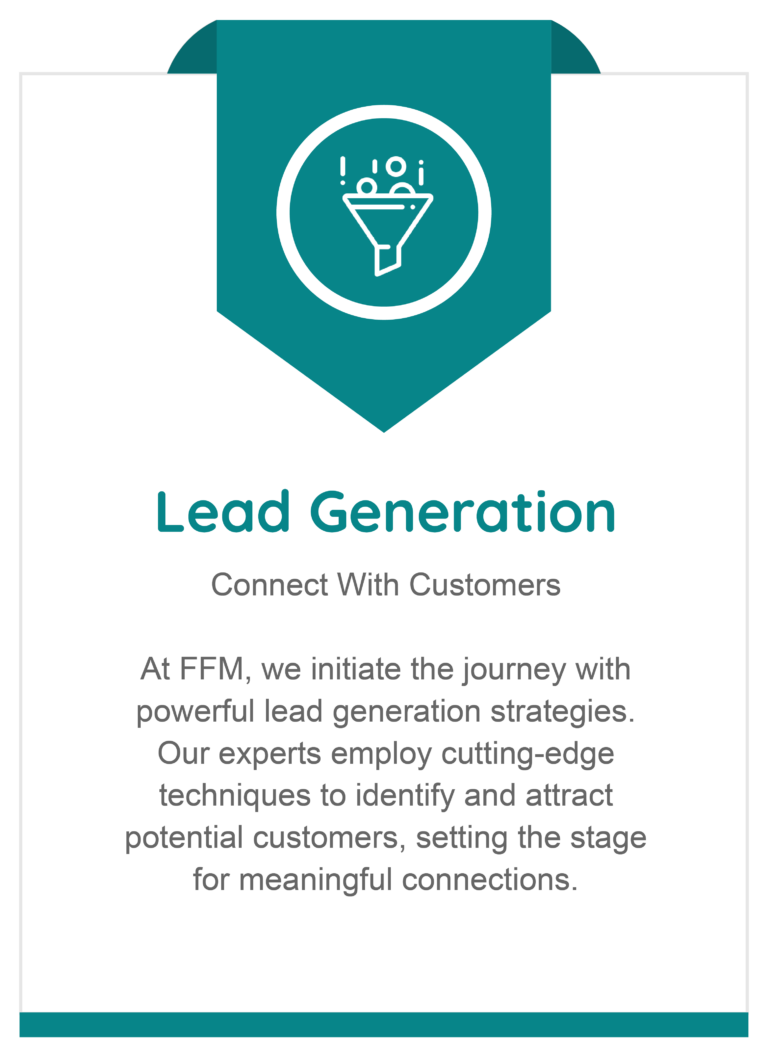 Lead Generation

Connect With Customers

At FFM, we initiate the journey with powerful lead generation strategies. Our experts employ cutting-edge techniques to identify and attract potential customers, setting the stage for meaningful connections.