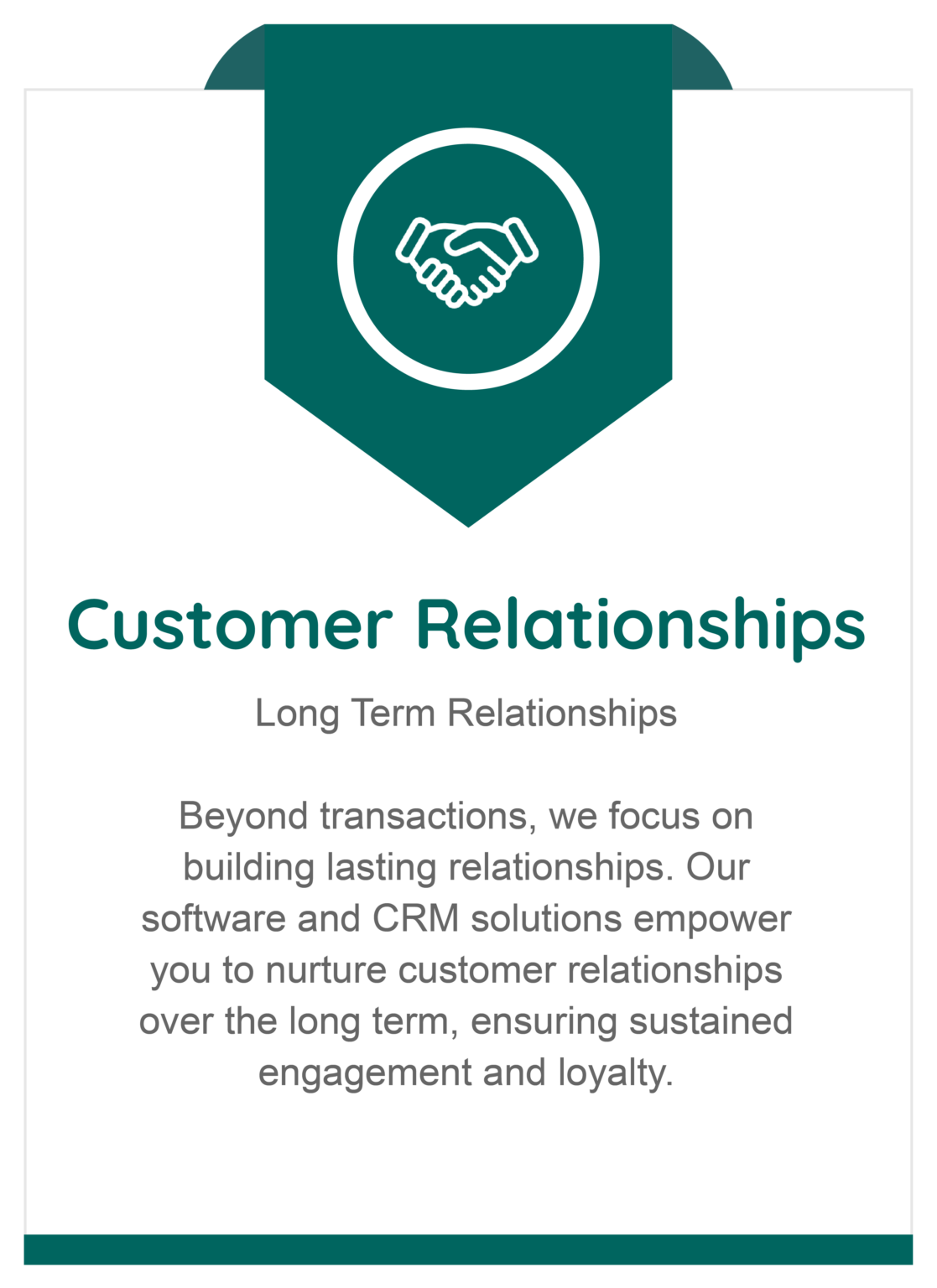 Customer Relationships

Long Term Relationships

Beyond transactions, we focus on building lasting relationships. Our software and CRM solutions empower you to nurture customer relationships over the long term, ensuring sustained engagement and loyalty.