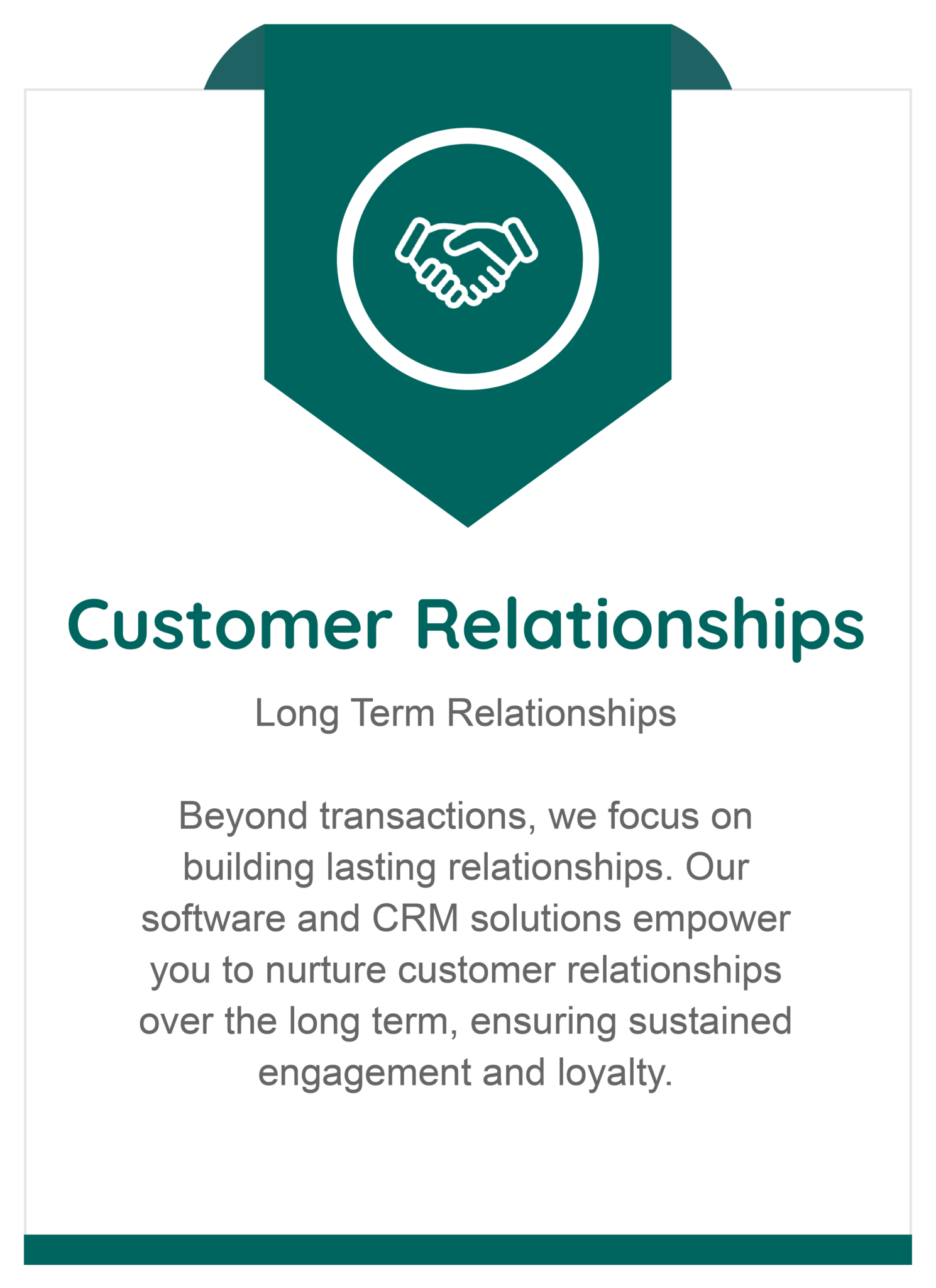 Customer Relationships

Long Term Relationships

Beyond transactions, we focus on building lasting relationships. Our software and CRM solutions empower you to nurture customer relationships over the long term, ensuring sustained engagement and loyalty.