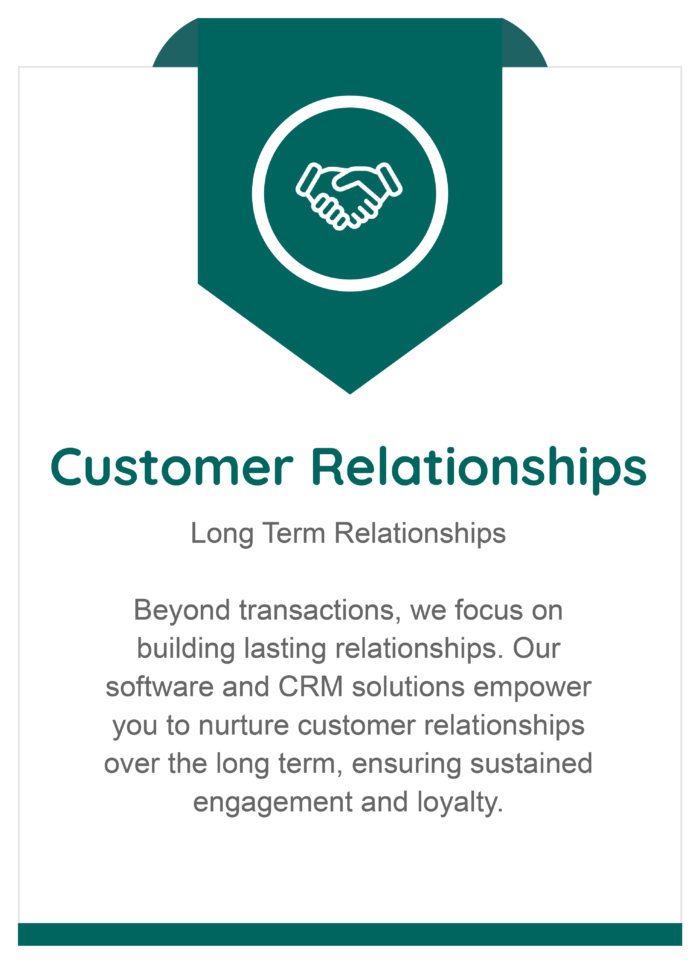 Customer Relationships

Long Term Relationships

Beyond transactions, we focus on building lasting relationships. Our software and CRM solutions empower you to nurture customer relationships over the long term, ensuring sustained engagement and loyalty.