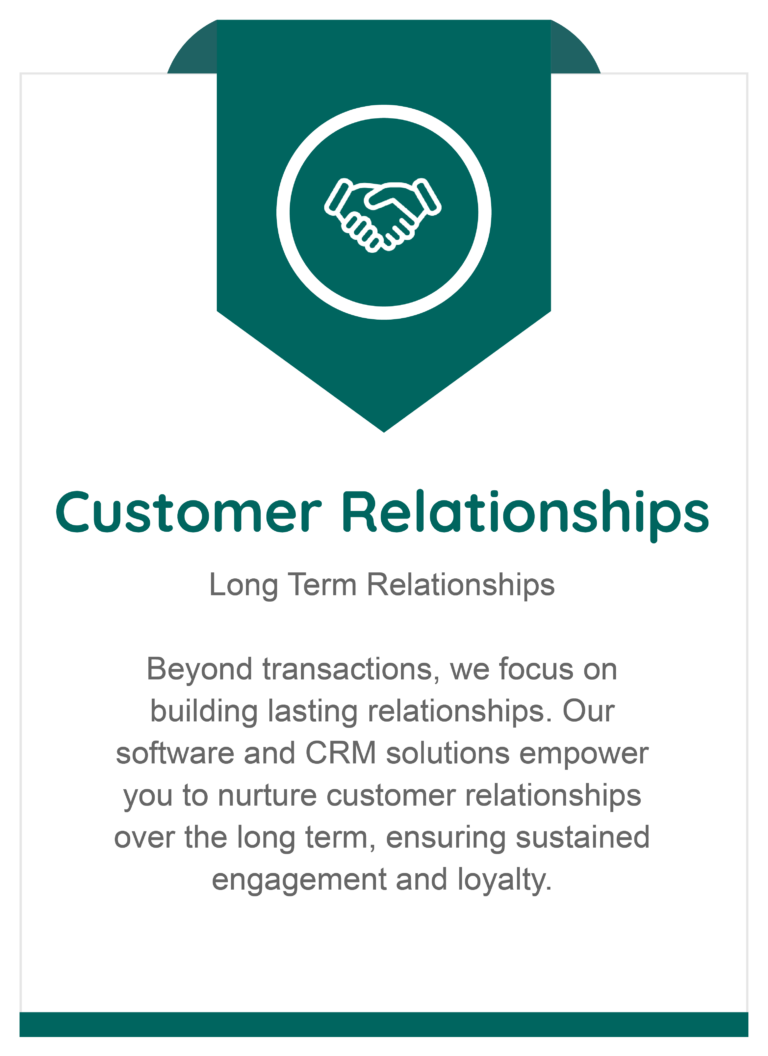 Customer Relationships

Long Term Relationships

Beyond transactions, we focus on building lasting relationships. Our software and CRM solutions empower you to nurture customer relationships over the long term, ensuring sustained engagement and loyalty.